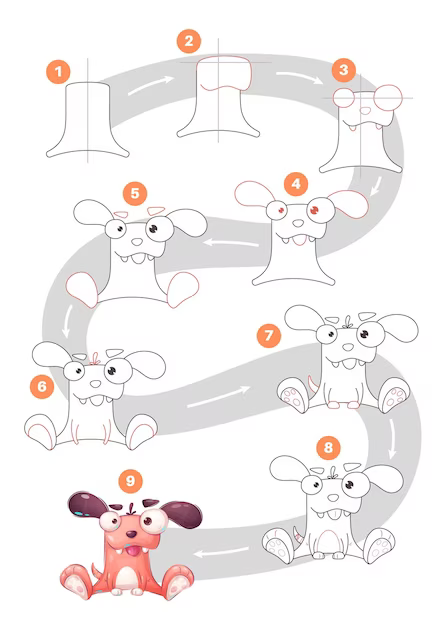 1
2
3
4
5
6
7
8
9